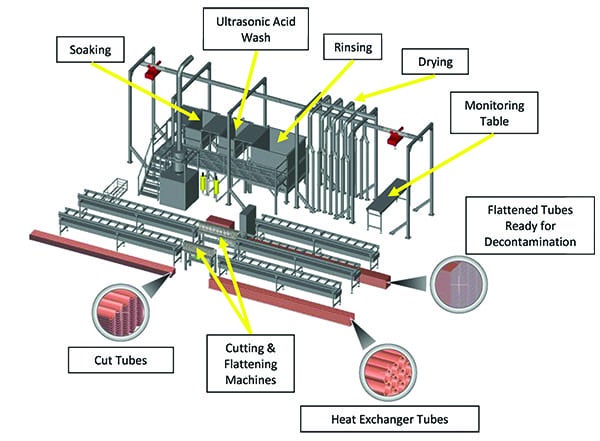 Soaking

Ultrasonic Acid Wash

Rinsing

Drying

Monitoring Table

Flattened Tubes Ready for Decontamination

Cut Tubes

Cutting & Flattening Machines

Heat Exchanger Tubes