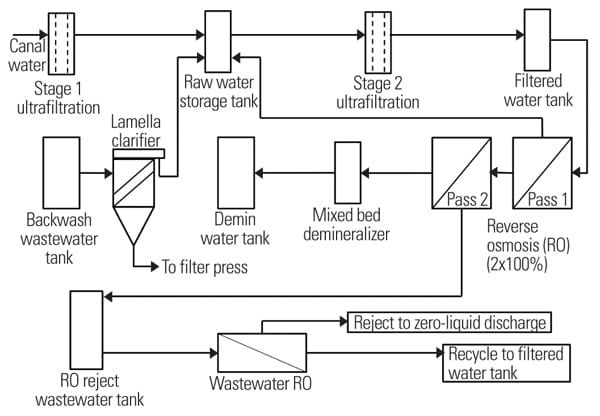 Canal water

Stage 1 ultrafiltration

Raw water storage tank

Stage 2 ultrafiltration

Filtered water tank

Lamella clarifier

Backwash wastewater tank

To filter press

Demin water tank

Mixed bed demineralizer

Pass 2

Pass 1

Reverse osmosis (RO) (2x100%)

RO reject wastewater tank

Wastewater RO

Reject to zero-liquid discharge

Recycle to filtered water tank